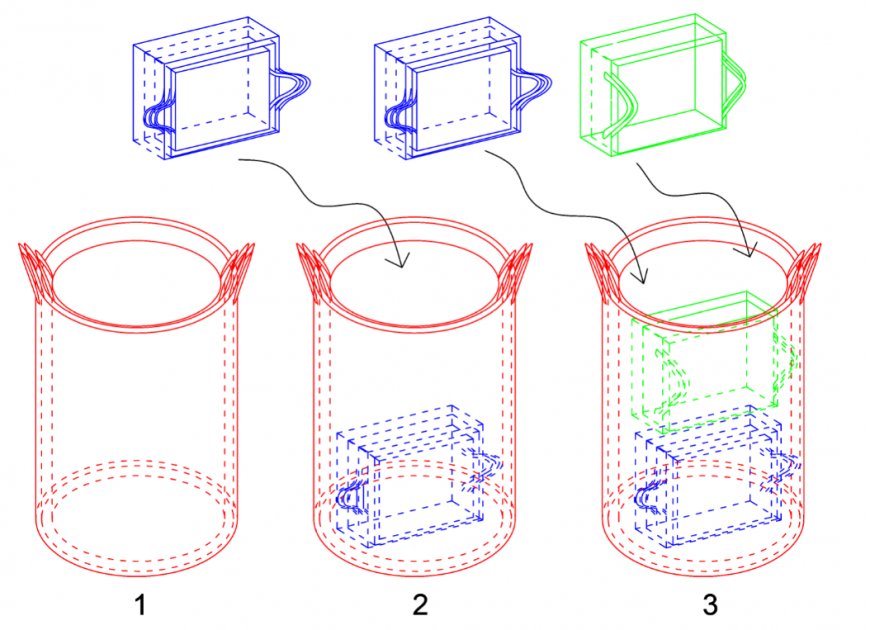 1

2

3